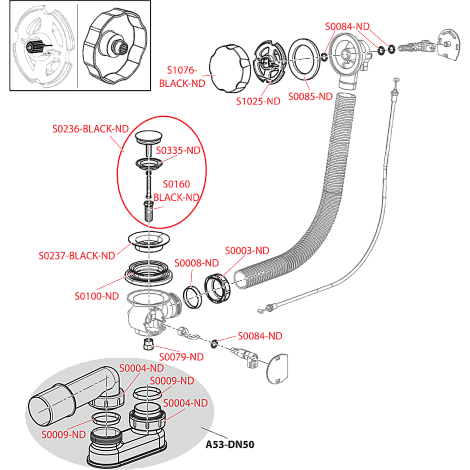 S0084-ND
S1076-BLACK-ND
S1025-ND
S0085-ND
S0236-BLACK-ND
S0335-ND
S0160 BLACK-ND
S0237-BLACK-ND
S0008-ND
S0003-ND
S0100-ND
S0084-ND
S0079-ND
S0004-ND
S0009-ND
S0004-ND
S0009-ND
A53-DN50